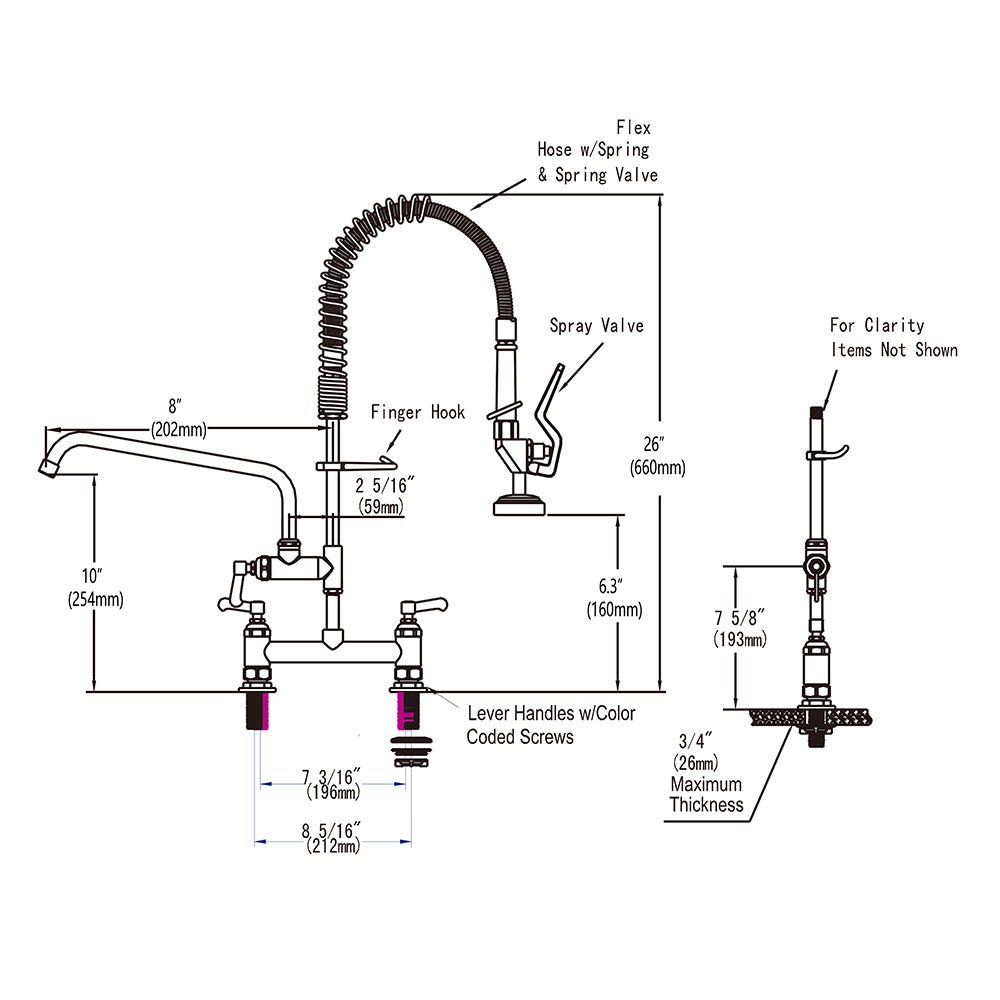 Flex
Hose w/Spring
& Spring Valve

Spray Valve

For Clarity
Items Not Shown

8″
(202mm)

Finger Hook

2 5/16″
(59mm)

26″
(660mm)

10″
(254mm)

6.3″
(160mm)

7 5/8″
(193mm)

Lever Handles w/Color
Coded Screws

3/4″
(26mm)
Maximum
Thickness

7 3/16″
(196mm)

8 5/16″
(212mm)