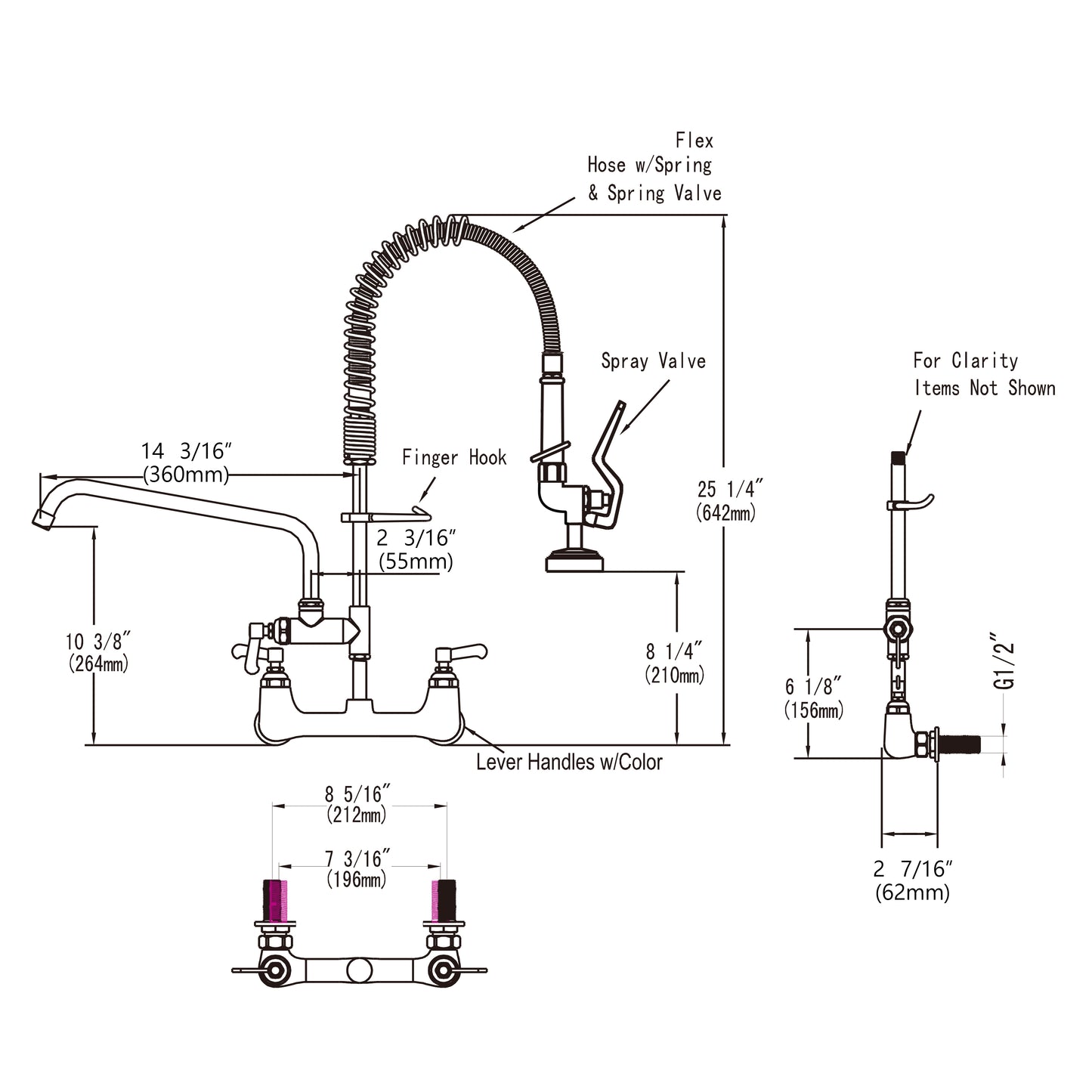 Flex
Hose w/Spring
& Spring Valve

Spray Valve

For Clarity
Items Not Shown

14 3/16″
(360mm)

Finger Hook

2 3/16″
(55mm)

25 1/4″
(642mm)

10 3/8″
(264mm)

8 1/4″
(210mm)

6 1/8″
(156mm)

G1/2″

Lever Handles w/Color

8 5/16″
(212mm)

7 3/16″
(196mm)

2 7/16″
(62mm)