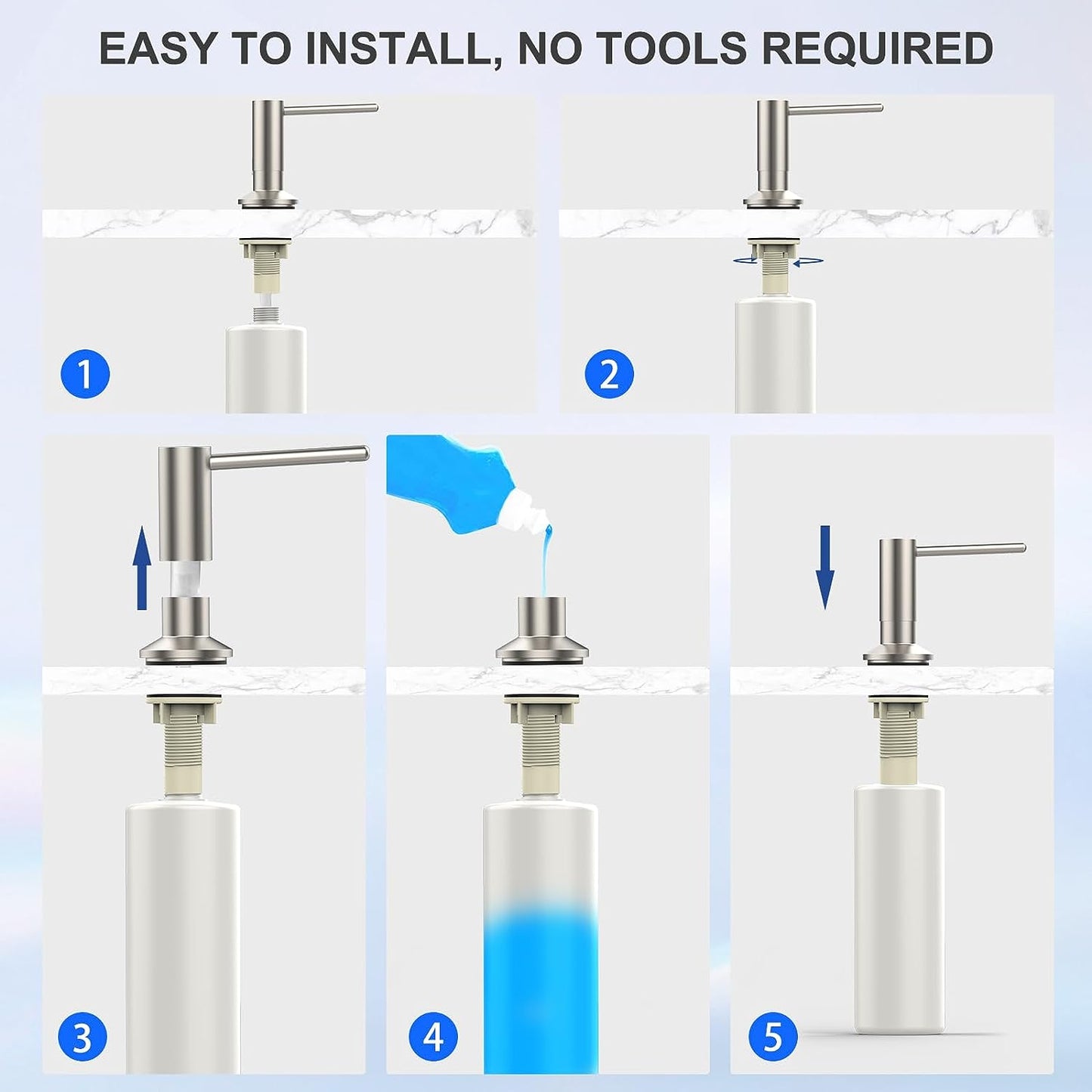 EASY TO INSTALL, NO TOOLS REQUIRED

1

2

3

4

5