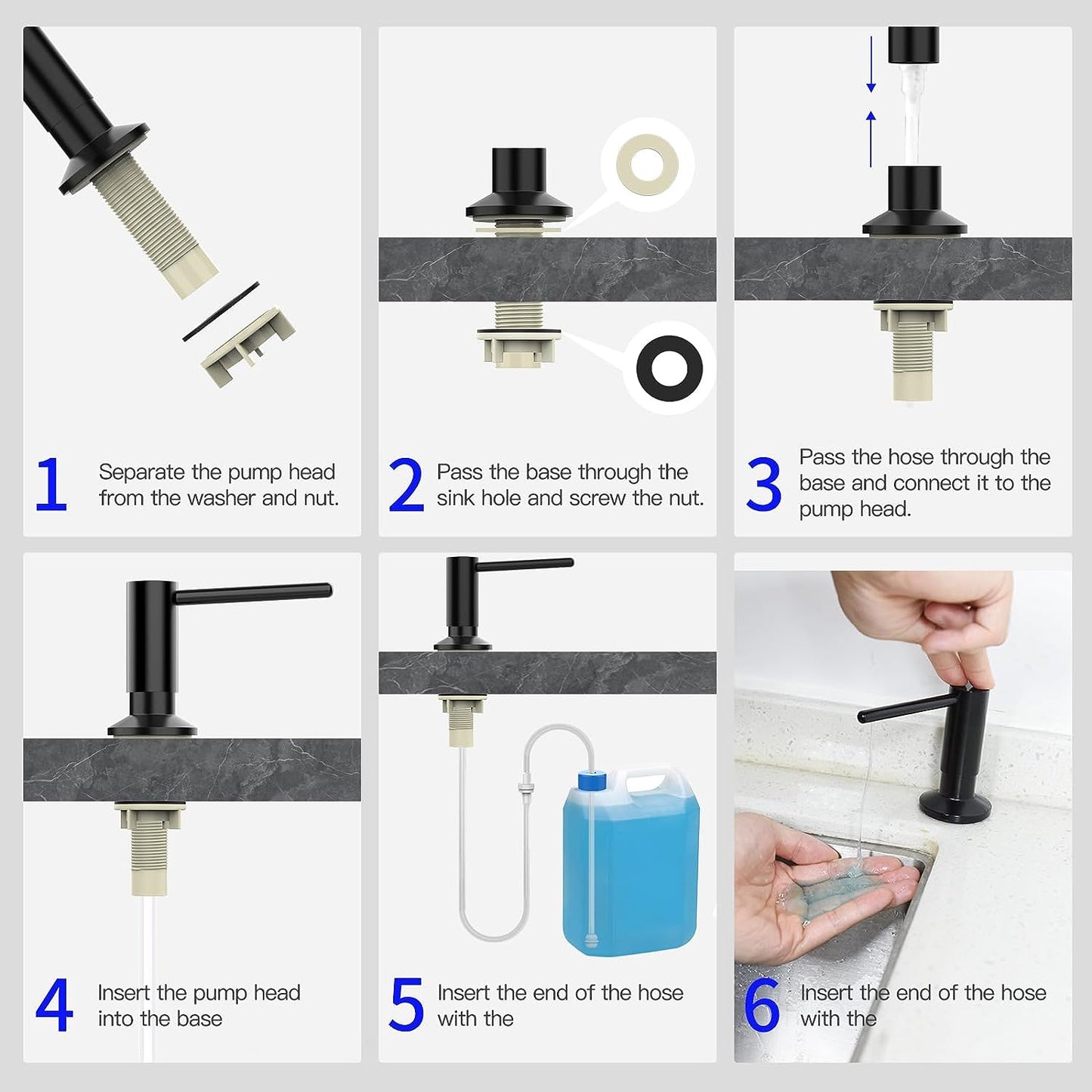 1 Separate the pump head from the washer and nut.

2 Pass the base through the sink hole and screw the nut.

3 Pass the hose through the base and connect it to the pump head.

4 Insert the pump head into the base

5 Insert the end of the hose with the

6 Insert the end of the hose with the