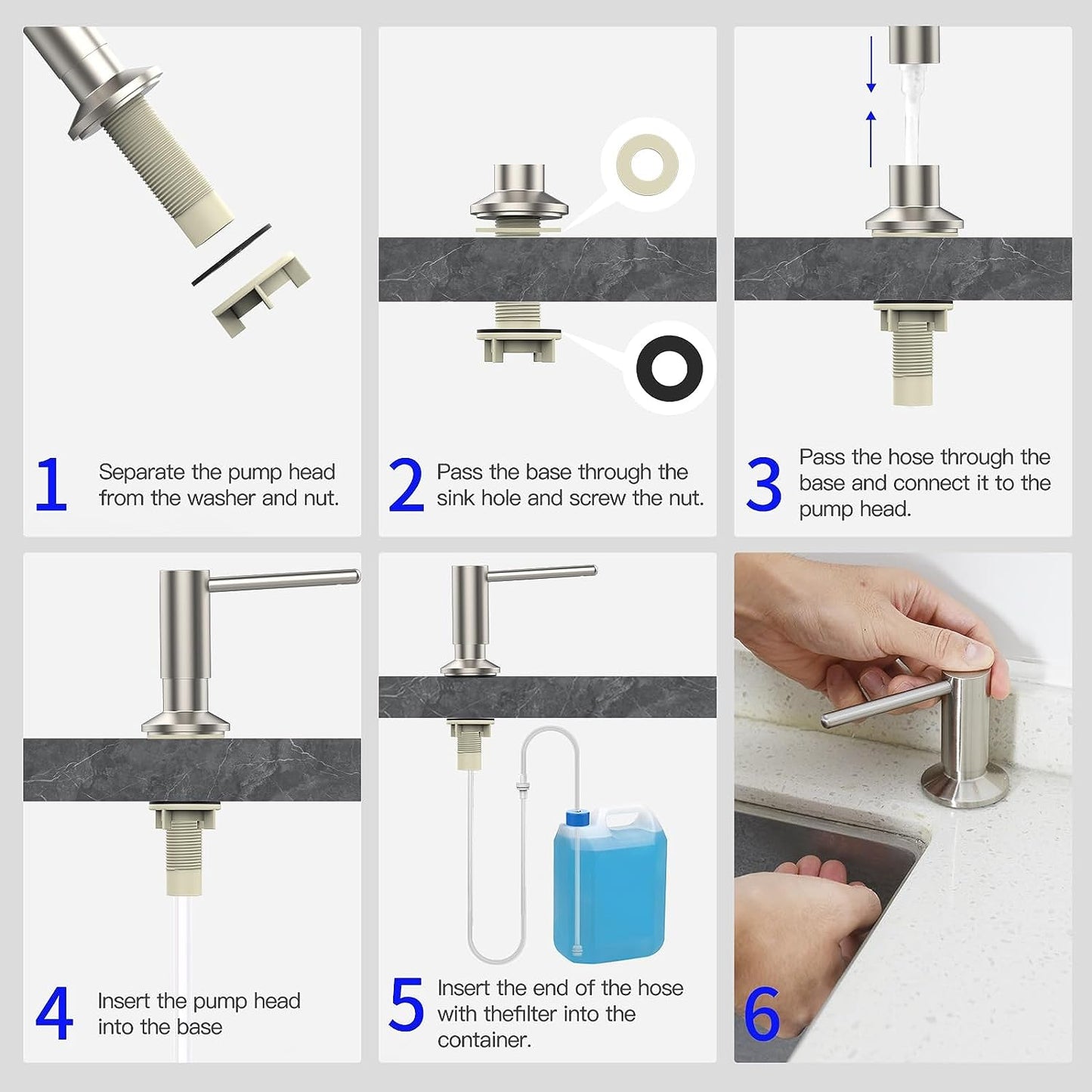 1 Separate the pump head from the washer and nut.

2 Pass the base through the sink hole and screw the nut.

3 Pass the hose through the base and connect it to the pump head.

4 Insert the pump head into the base

5 Insert the end of the hose with thefilter into the container.

6