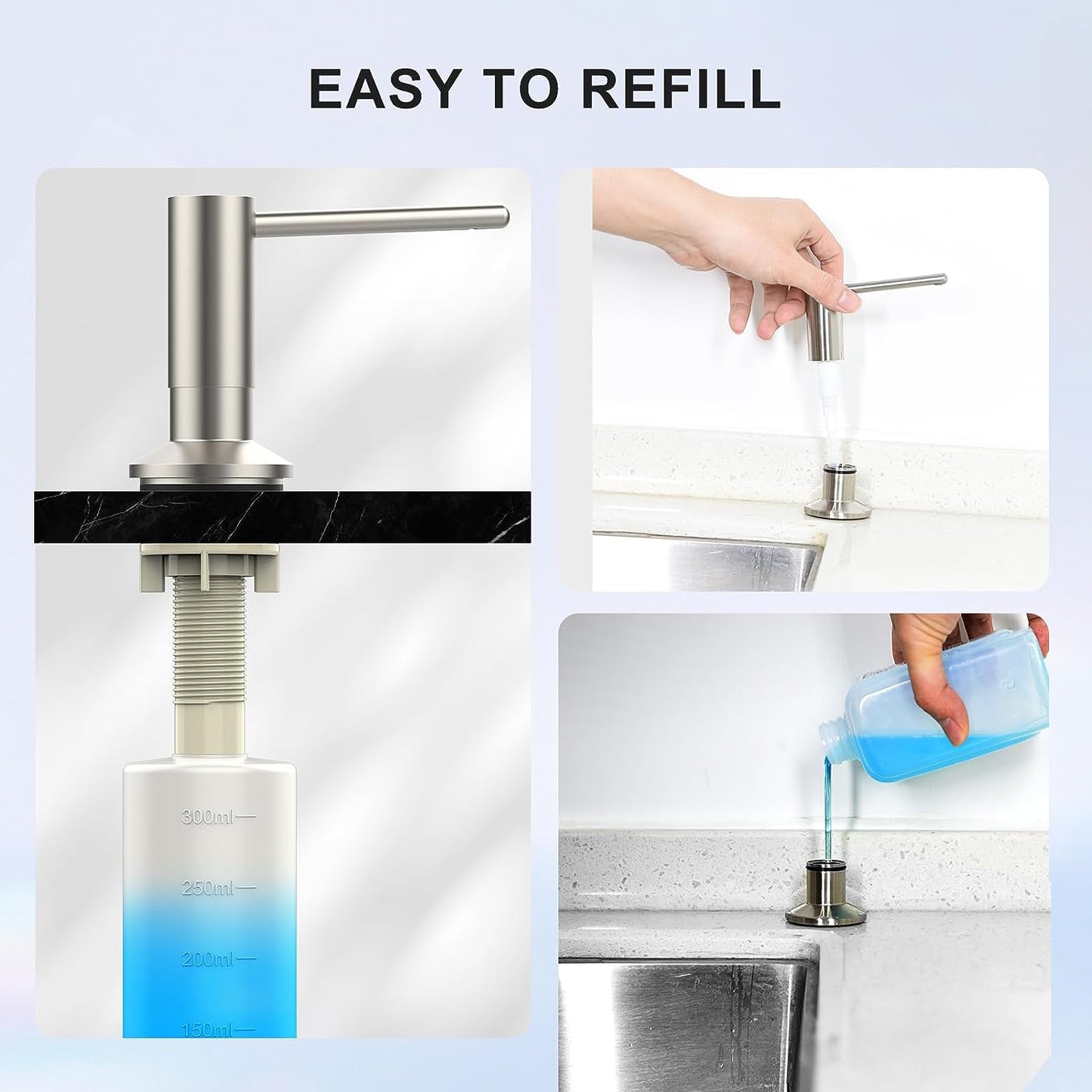 EASY TO REFILL

300ml

250ml

200ml

150ml