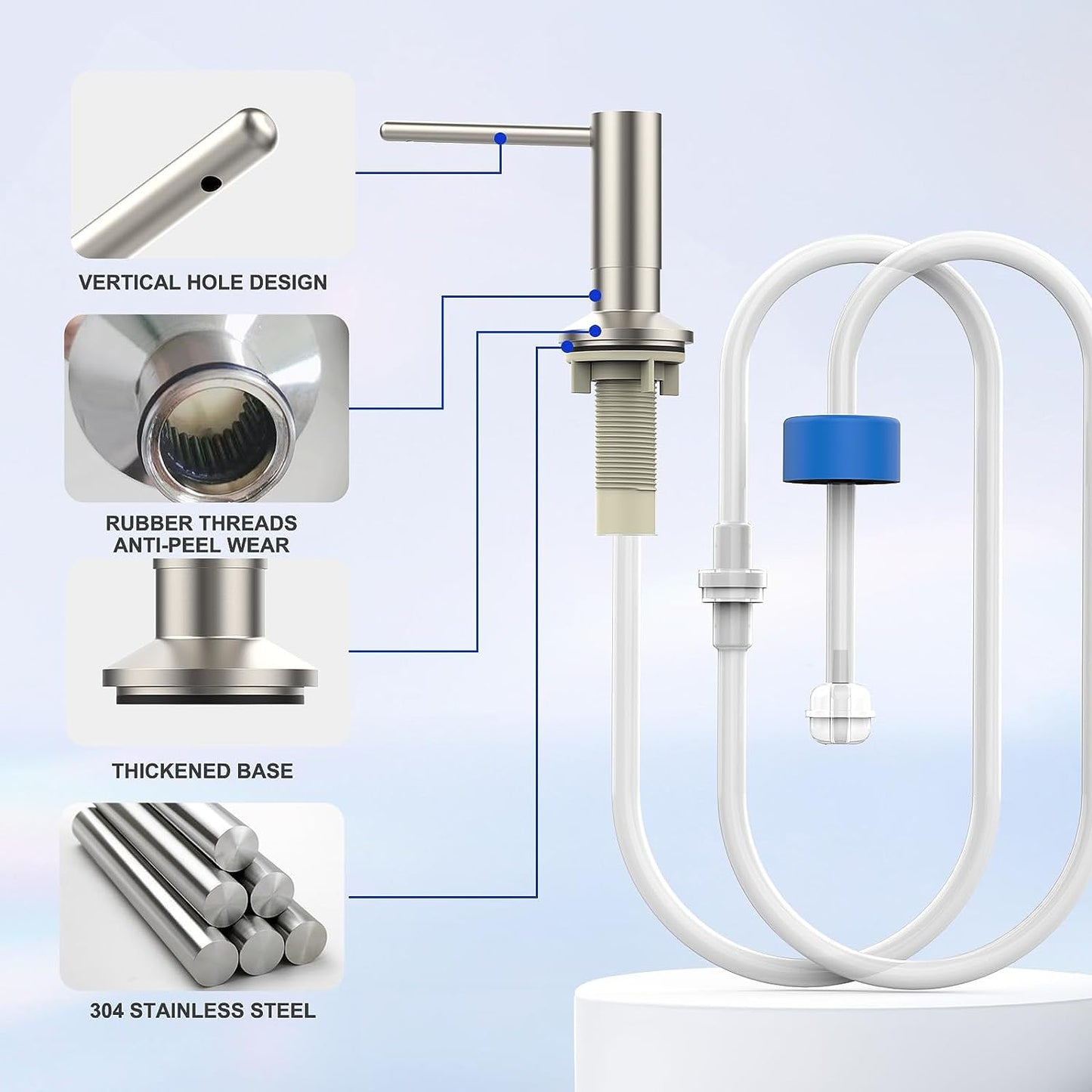 VERTICAL HOLE DESIGN

RUBBER THREADS
ANTI-PEEL WEAR

THICKENED BASE

304 STAINLESS STEEL