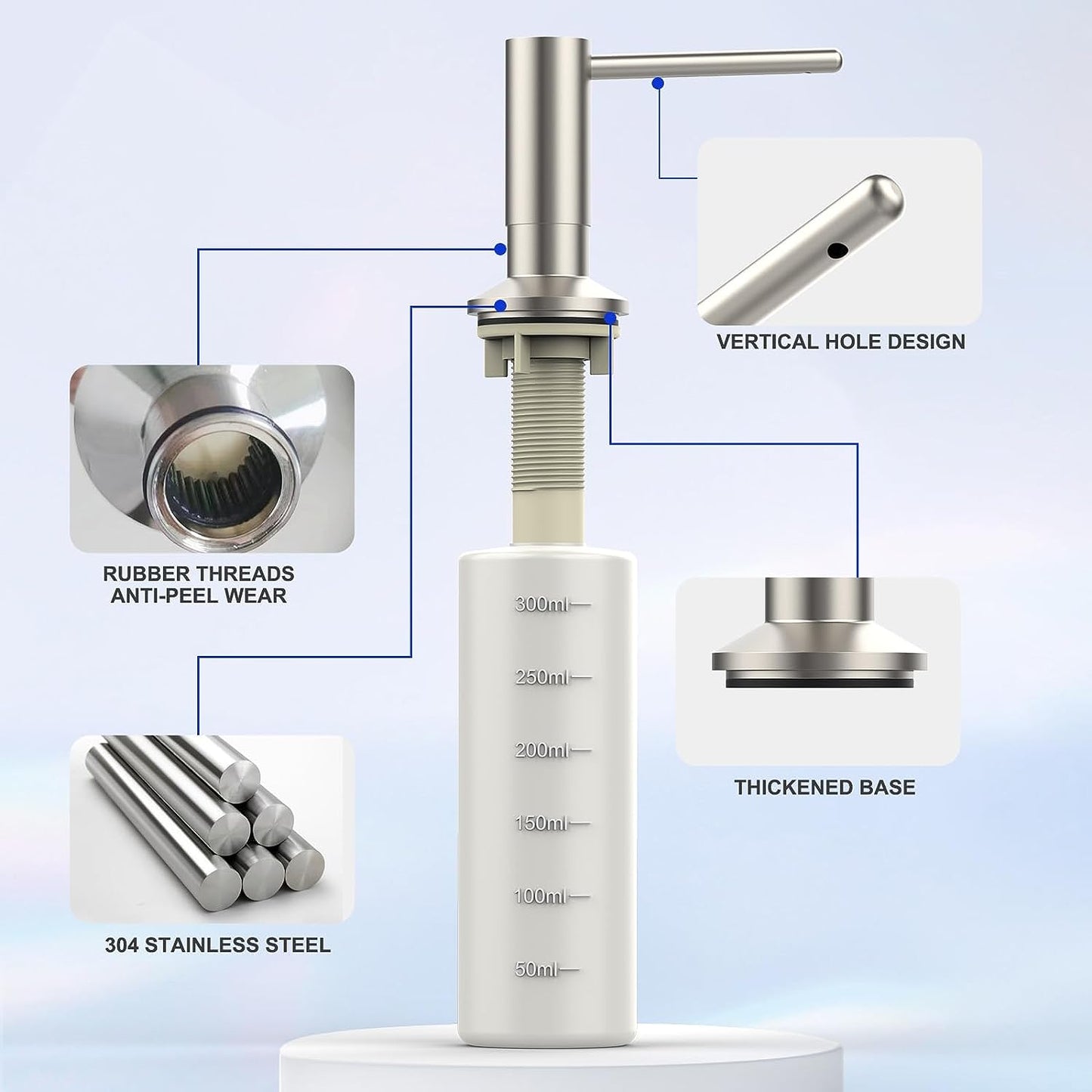 VERTICAL HOLE DESIGN

RUBBER THREADS
ANTI-PEEL WEAR

300ml
250ml
200ml
150ml
100ml
50ml

THICKENED BASE

304 STAINLESS STEEL