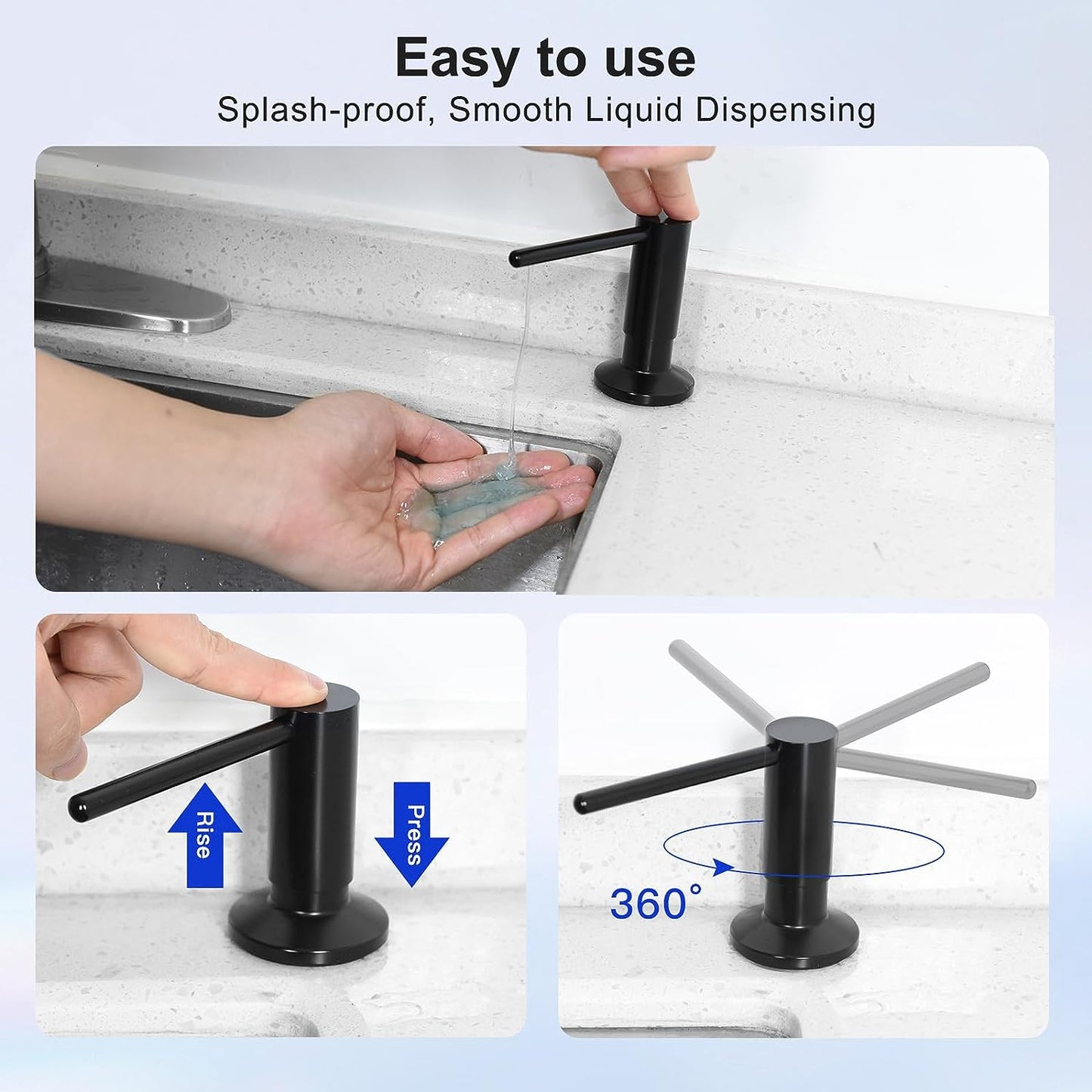 Easy to use
Splash-proof, Smooth Liquid Dispensing

Rise
Press

360°