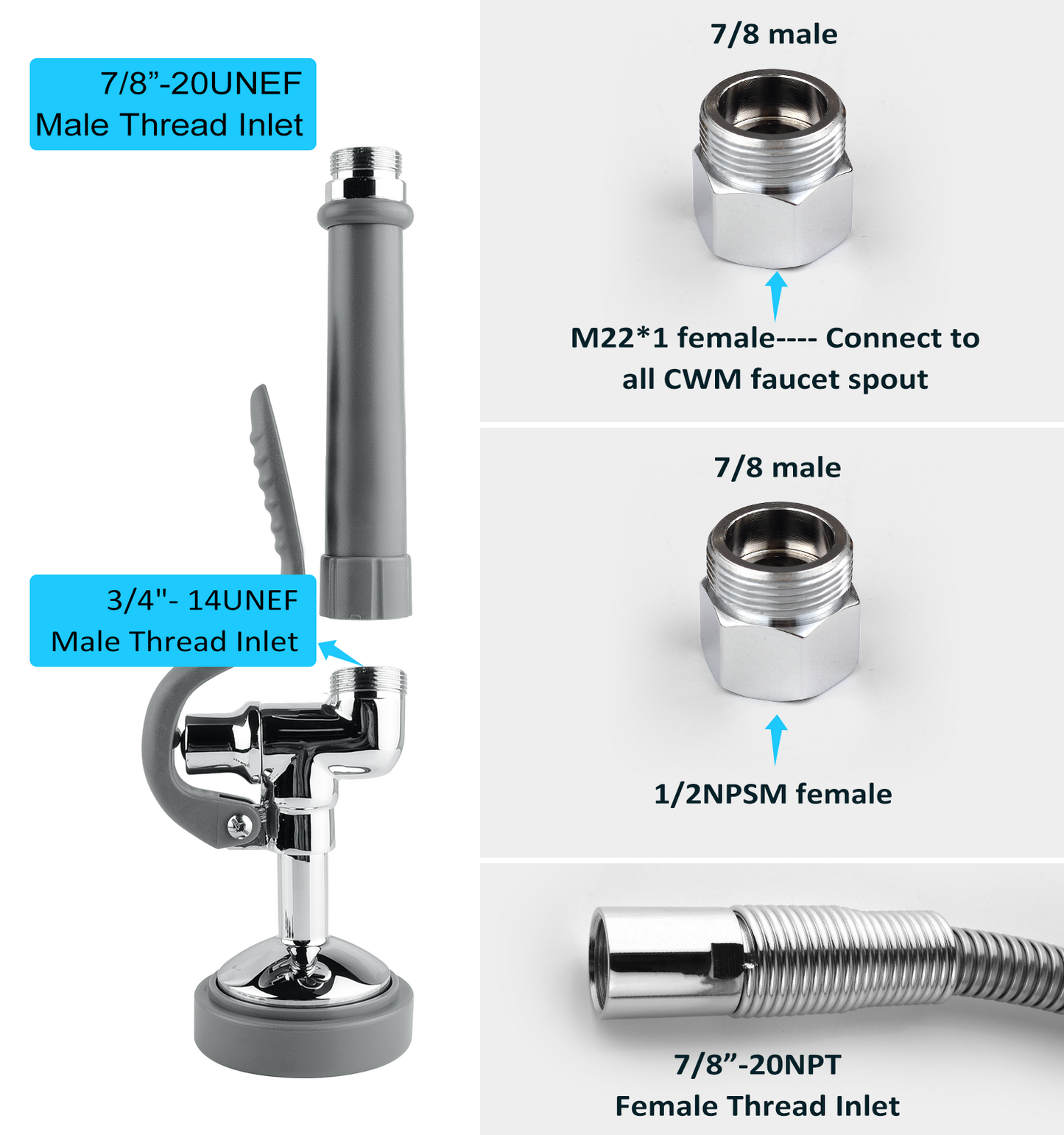 7/8”-20UNEF
Male Thread Inlet

3/4"- 14UNEF
Male Thread Inlet

7/8 male

M22*1 female---- Connect to all CWM faucet spout

7/8 male

1/2NPSM female

7/8”-20NPT
Female Thread Inlet